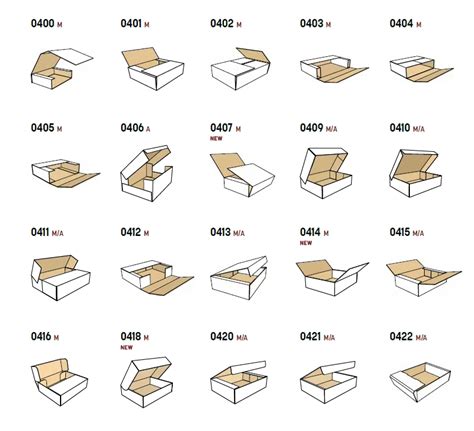 0400 M

0401 M

0402 M

0403 M

0404 M

0405 M

0406 A

0407 M
NEW

0409 M/A

0410 M/A

0411 M/A

0412 M

0413 M/A

0414 M
NEW

0415 M/A

0416 M

0418 M
NEW

0420 M/A

0421 M/A

0422 M/A