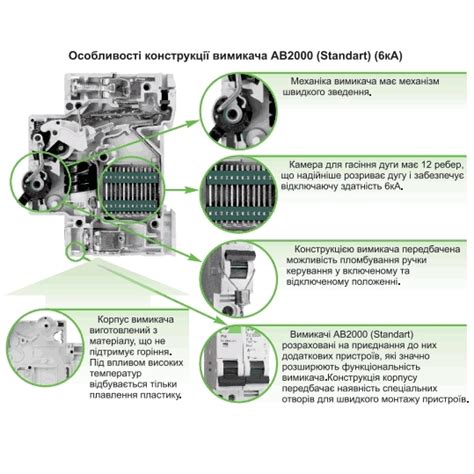 Особливості конструкції вимикача АВ2000 (Standart) (6кА)

Механіка вимикача має механізм швидкого зведення.

Камера для гасіння дуги має 12 ребер, що надійніше розриває дугу і забезпечує відключаючу здатність 6кА.

Конструкцією вимикача передбачена можливість пломбування ручки керування у включеному та відключеному положенні.

Корпус вимикача виготовлений з матеріалу, що не підтримує горіння. Під впливом високих температур відбувається тільки плавлення пластику.

Вимикачі АВ2000 (Standart) розраховані на приєднання до них додаткових пристроїв, які значно розширюють функціональність вимикача.Конструкція корпусу передбачає наявність спеціальних отворів для швидкого монтажу пристроїв.