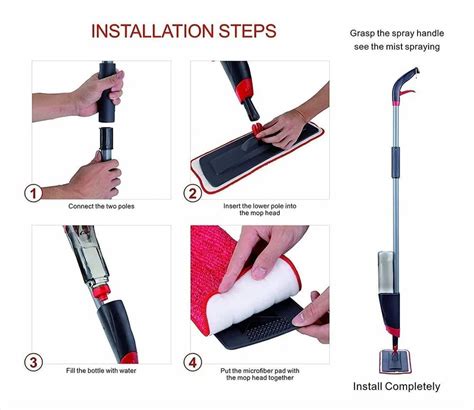 INSTALLATION STEPS

1
Connect the two poles

2
Insert the lower pole into the mop head

3
Fill the bottle with water

4
Put the microfiber pad with the mop head together

Grasp the spray handle see the mist spraying

Install Completely