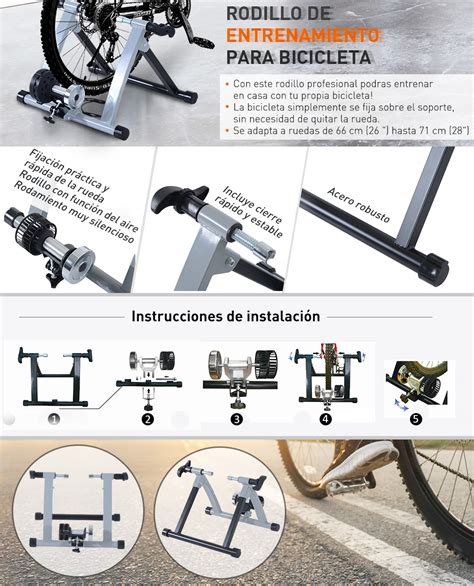 RODILLO DE
ENTRENAMIENTO
PARA BICICLETA

• Con este rodillo profesional podras entrenar en casa con tu propia bicicleta!
• La bicicleta simplemente se fija sobre el soporte, sin necesidad de quitar la rueda.
• Se adapta a ruedas de 66 cm (26 ") hasta 71 cm (28")

Fijación práctica y rápida de la rueda
Rodillo con función del aire
Rodamiento muy silencioso

Incluye cierre rápido y estable

Acero robusto

Instrucciones de instalación

1
2
3
4
5