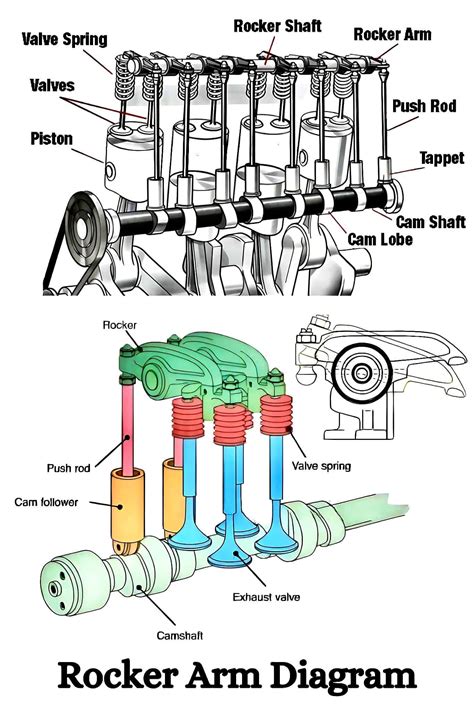 Valve Spring
Rocker Shaft
Rocker Arm
Valves
Push Rod
Piston
Tappet
Cam Shaft
Cam Lobe

Rocker
Push rod
Valve spring
Cam follower
Exhaust valve
Camshaft

Rocker Arm Diagram