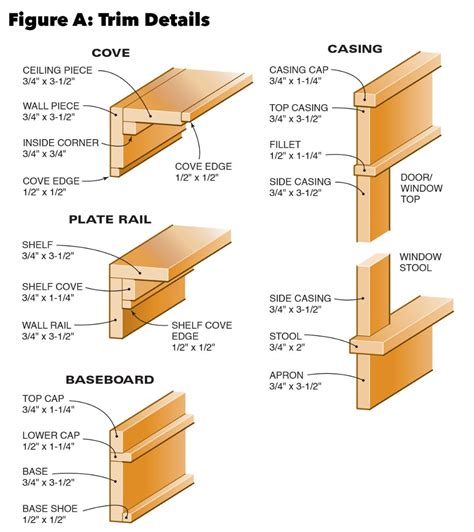 Figure A: Trim Details

COVE

CEILING PIECE
3/4" x 3-1/2"

WALL PIECE
3/4" x 3-1/2"

INSIDE CORNER
3/4" x 3/4"

COVE EDGE
1/2" x 1/2"

COVE EDGE
1/2" x 1/2"

PLATE RAIL

SHELF
3/4" x 3-1/2"

SHELF COVE
3/4" x 1-1/4"

WALL RAIL
3/4" x 3-1/2"

SHELF COVE EDGE
1/2" x 1/2"

BASEBOARD

TOP CAP
3/4" x 1-1/4"

LOWER CAP
1/2" x 1-1/4"

BASE
3/4" x 3-1/2"

BASE SHOE
1/2" x 1/2"

CASING

CASING CAP
3/4" x 1-1/4"

TOP CASING
3/4" x 3-1/2"

FILLET
1/2" x 1-1/4"

SIDE CASING
3/4" x 3-1/2"

DOOR/ WINDOW TOP

WINDOW STOOL

SIDE CASING
3/4" x 3-1/2"

STOOL
3/4" x 2"

APRON
3/4" x 3-1/2"