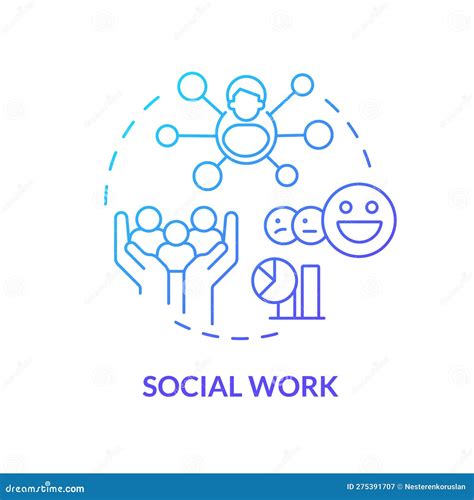 SOCIAL WORK

dreamstime.com

ID 275391707 © Nesterenkoruslan