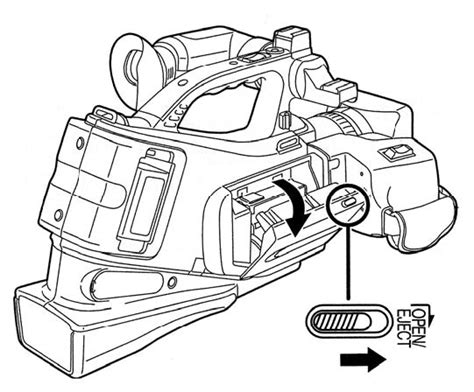 OPEN/
EJECT