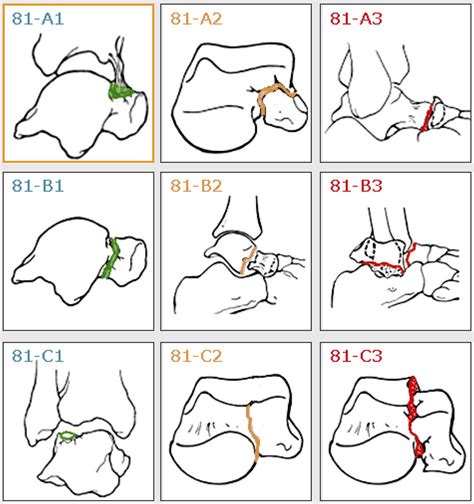 81-A1

81-A2

81-A3

81-B1

81-B2

81-B3

81-C1

81-C2

81-C3