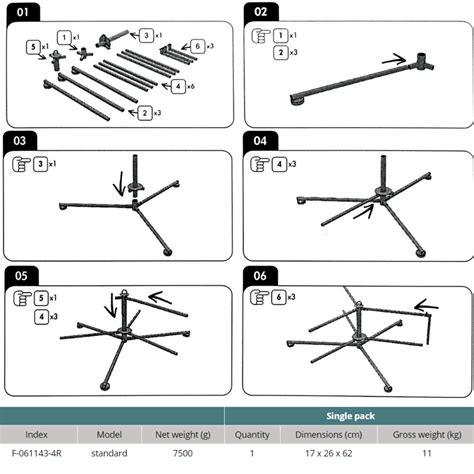 01
5 x1
1 x1
3 x1
6 x3
4 x6
2 x3

02
1 x1
2 x3

03
3 x1

04
4 x3

05
5 x1
4 x3

06
6 x3

| | | | Single pack | | |
|---|---|---|---|---|---|
| Index | Model | Net weight (g) | Quantity | Dimensions (cm) | Gross weight (kg) |
| F-061143-4R | standard | 7500 | 1 | 17 x 26 x 62 | 11 |