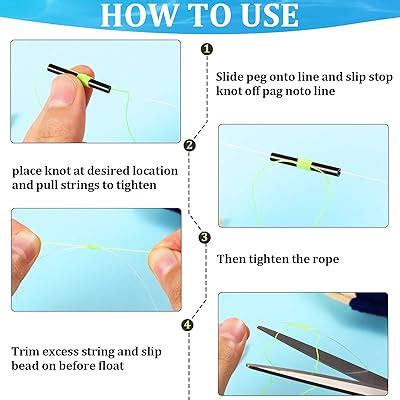 HOW TO USE

1

Slide peg onto line and slip stop knot off pag noto line

2

place knot at desired location and pull strings to tighten

3

Then tighten the rope

4

Trim excess string and slip bead on before float