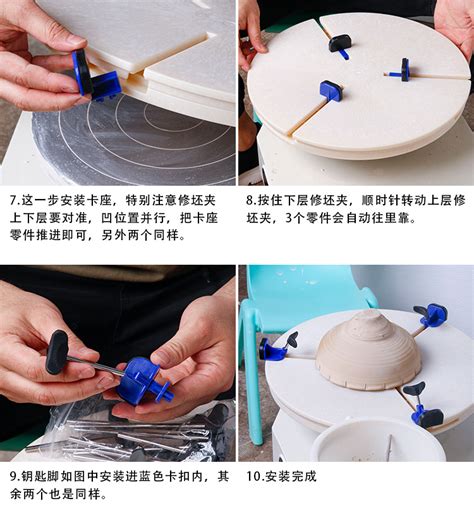 7.这一步安装卡座，特别注意修坯夹上下层要对准，凹位置并行，把卡座零件推进即可，另外两个同样。

8.按住下层修坯夹，顺时针转动上层修坯夹，3个零件会自动往里靠。

9.钥匙脚如图中安装进蓝色卡扣内，其余两个也是同样。

10.安装完成