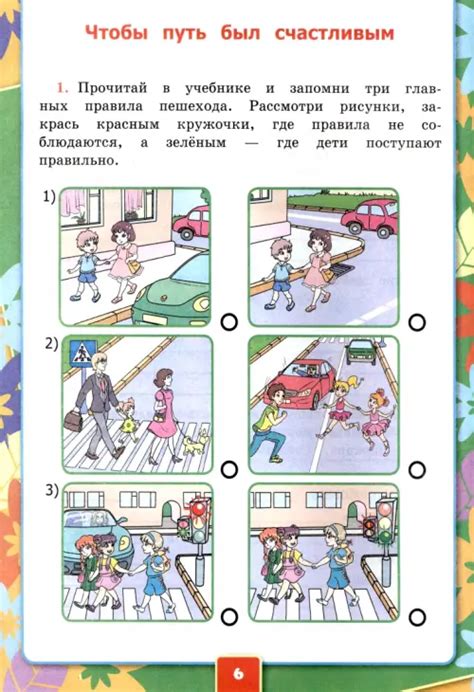 Чтобы путь был счастливым

1. Прочитай в учебнике и запомни три главных правила пешехода. Рассмотри рисунки, закрась красным кружочки, где правила не соблюдаются, а зелёным — где дети поступают правильно.

1)

2)

3)

6