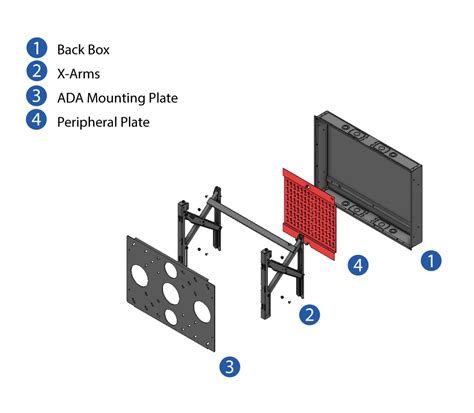 1 Back Box
2 X-Arms
3 ADA Mounting Plate
4 Peripheral Plate

4
1
2
3