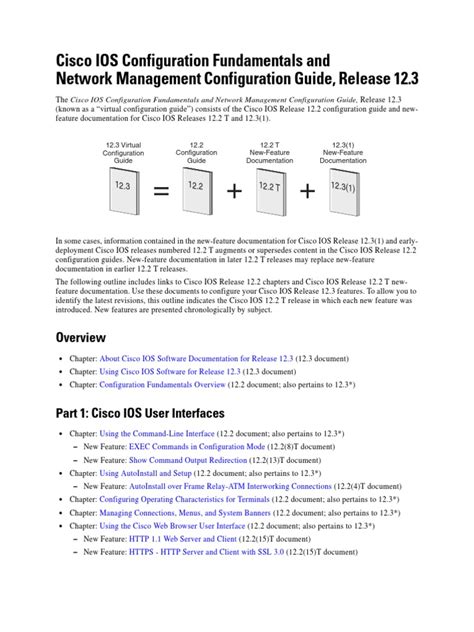 Cisco IOS Configuration Fundamentals and Network Management Configuration Guide, Release 12.3

The Cisco IOS Configuration Fundamentals and Network Management Configuration Guide, Release 12.3 (known as a "virtual configuration guide") consists of the Cisco IOS Release 12.2 configuration guide and new-feature documentation for Cisco IOS Releases 12.2 T and 12.3(1).

12.3 Virtual Configuration Guide

12.2 Configuration Guide

12.2 T New-Feature Documentation

12.3(1) New-Feature Documentation

12.3 = 12.2 + 12.2 T + 12.3(1)

In some cases, information contained in the new-feature documentation for Cisco IOS Release 12.3(1) and early-deployment Cisco IOS releases numbered 12.2 T augments or supersedes content in the Cisco IOS Release 12.2 configuration guides. New-feature documentation in later 12.2 T releases may replace new-feature documentation in earlier 12.2 T releases.

The following outline includes links to Cisco IOS Release 12.2 chapters and Cisco IOS Release 12.2 T new-feature documentation. Use these documents to configure your Cisco IOS Release 12.3 features. To allow you to identify the latest revisions, this outline indicates the Cisco IOS 12.2 T release in which each new feature was introduced. New features are presented chronologically by subject.

Overview

• Chapter: About Cisco IOS Software Documentation for Release 12.3 (12.3 document)
• Chapter: Using Cisco IOS Software for Release 12.3 (12.3 document)
• Chapter: Configuration Fundamentals Overview (12.2 document; also pertains to 12.3*)

Part 1: Cisco IOS User Interfaces

• Chapter: Using the Command-Line Interface (12.2 document; also pertains to 12.3*)
– New Feature: EXEC Commands in Configuration Mode (12.2(8)T document)
– New Feature: Show Command Output Redirection (12.2(13)T document)
• Chapter: Using AutoInstall and Setup (12.2 document; also pertains to 12.3*)
– New Feature: AutoInstall over Frame Relay-ATM Interworking Connections (12.2(4)T document)
• Chapter: Configuring Operating Characteristics for Terminals (12.2 document; also pertains to 12.3*)
• Chapter: Managing Connections, Menus, and System Banners (12.2 document; also pertains to 12.3*)
• Chapter: Using the Cisco Web Browser User Interface (12.2 document; also pertains to 12.3*)
– New Feature: HTTP 1.1 Web Server and Client (12.2(15)T document)
– New Feature: HTTPS - HTTP Server and Client with SSL 3.0 (12.2(15)T document)