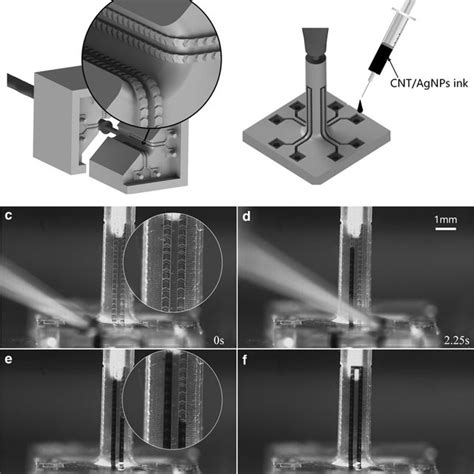 CNT/AgNPs ink

c

0s

d

1mm

2.25s

e

f