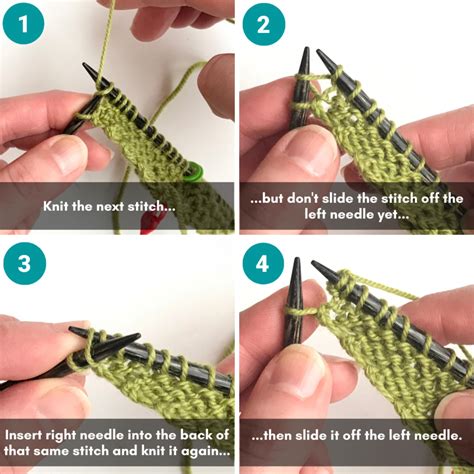 1

Knit the next stitch...

2

...but don't slide the stitch off the left needle yet...

3

Insert right needle into the back of that same stitch and knit it again...

4

...then slide it off the left needle.