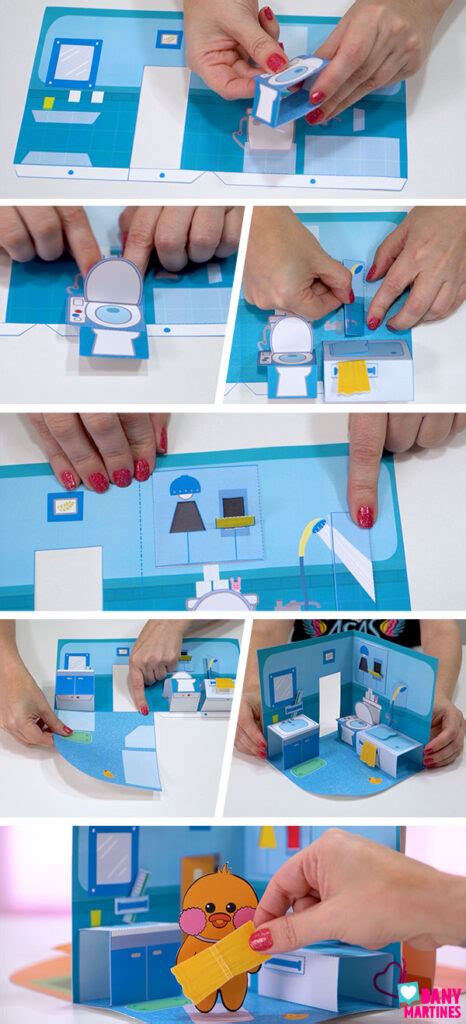 DANY MARTINES