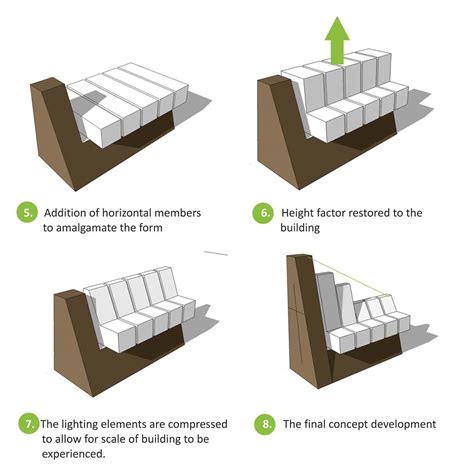 5. Addition of horizontal members to amalgamate the form

6. Height factor restored to the building

7. The lighting elements are compressed to allow for scale of building to be experienced.

8. The final concept development