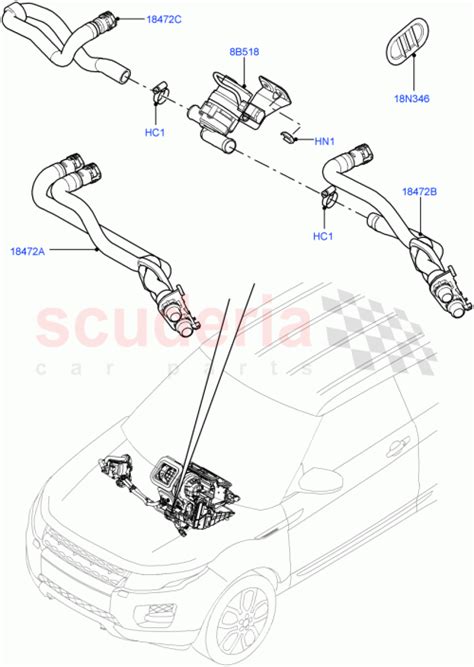 18472C
8B518
18N346
HC1
HN1
18472B
HC1
18472A
scuderia
car parts