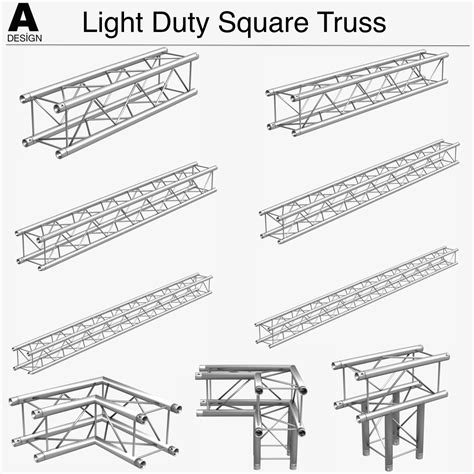 A
DESIGN

Light Duty Square Truss