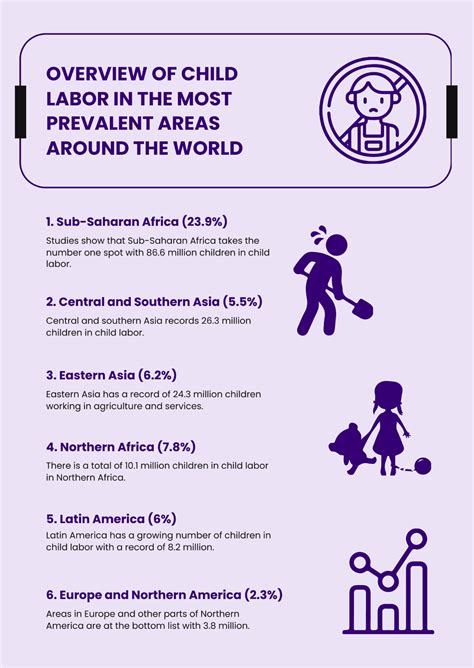 OVERVIEW OF CHILD LABOR IN THE MOST PREVALENT AREAS AROUND THE WORLD

1. Sub-Saharan Africa (23.9%)

Studies show that Sub-Saharan Africa takes the number one spot with 86.6 million children in child labor.

2. Central and Southern Asia (5.5%)

Central and southern Asia records 26.3 million children in child labor.

3. Eastern Asia (6.2%)

Eastern Asia has a record of 24.3 million children working in agriculture and services.

4. Northern Africa (7.8%)

There is a total of 10.1 million children in child labor in Northern Africa.

5. Latin America (6%)

Latin America has a growing number of children in child labor with a record of 8.2 million.

6. Europe and Northern America (2.3%)

Areas in Europe and other parts of Northern America are at the bottom list with 3.8 million.