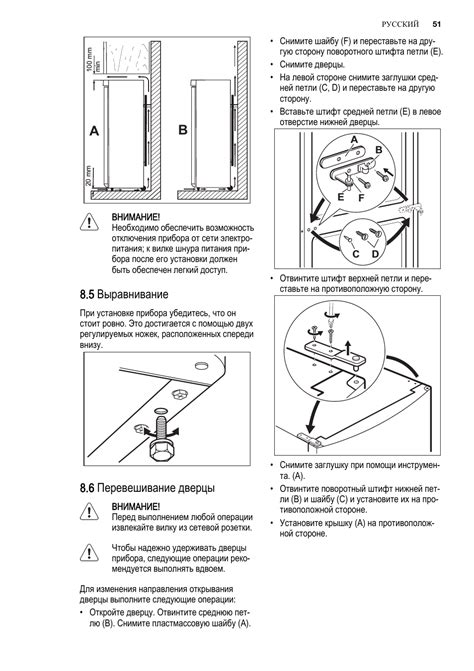 РУССКИЙ 51

100 mm min

A

B

20 mm

ВНИМАНИЕ!
Необходимо обеспечить возможность отключения прибора от сети электропитания; к вилке шнура питания прибора после его установки должен быть обеспечен легкий доступ.

8.5 Выравнивание

При установке прибора убедитесь, что он стоит ровно. Это достигается с помощью двух регулируемых ножек, расположенных спереди внизу.

8.6 Перевешивание дверцы

ВНИМАНИЕ!
Перед выполнением любой операции извлекайте вилку из сетевой розетки.

Чтобы надежно удерживать дверцы прибора, следующие операции рекомендуется выполнять вдвоем.

Для изменения направления открывания дверцы выполните следующие операции:

• Откройте дверцу. Отвинтите среднюю петлю (B). Снимите пластмассовую шайбу (A).

• Снимите шайбу (F) и переставьте на другую сторону поворотного штифта петли (E).
• Снимите дверцы.
• На левой стороне снимите заглушки средней петли (C, D) и переставьте на другую сторону.
• Вставьте штифт средней петли (E) в левое отверстие нижней дверцы.

A
B
E
F
C
D

• Отвинтите штифт верхней петли и переставьте на противоположную сторону.

• Снимите заглушку при помощи инструмента. (A).
• Отвинтите поворотный штифт нижней петли (B) и шайбу (C) и установите их на противоположной стороне.
• Установите крышку (A) на противоположной стороне.