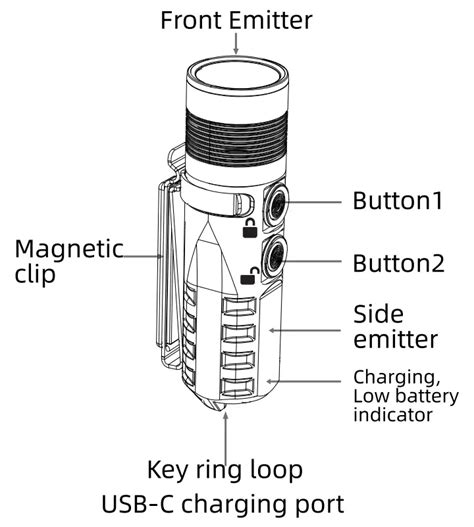 Front Emitter

Magnetic clip

Button1

Button2

Side emitter

Charging, Low battery indicator

Key ring loop

USB-C charging port