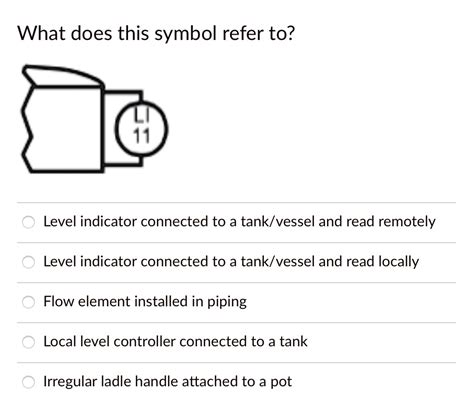 What does this symbol refer to?

LI
11

Level indicator connected to a tank/vessel and read remotely

Level indicator connected to a tank/vessel and read locally

Flow element installed in piping

Local level controller connected to a tank

Irregular ladle handle attached to a pot