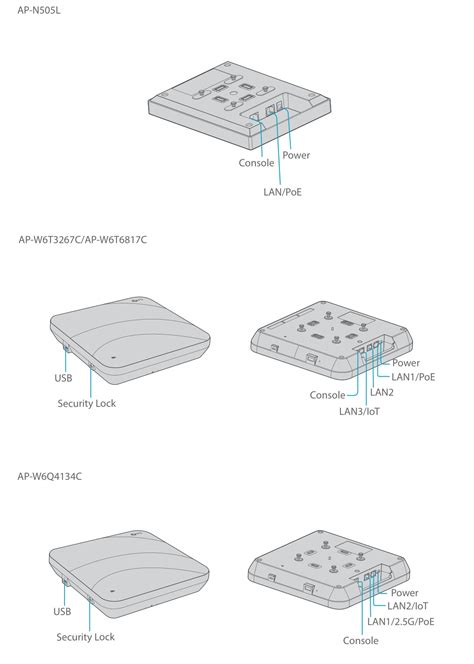 AP-N505L

Console
Power
LAN/PoE

AP-W6T3267C/AP-W6T6817C

USB
Security Lock

Power
LAN1/PoE
LAN2
Console
LAN3/IoT

AP-W6Q4134C

USB
Security Lock

Power
LAN2/IoT
LAN1/2.5G/PoE
Console