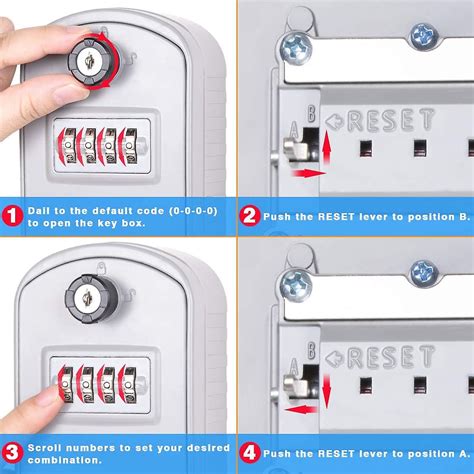 B
A
RESET

1 Dail to the default code (0-0-0-0) to open the key box.

2 Push the RESET lever to position B.

B
A
RESET

3 Scroll numbers to set your desired combination.

4 Push the RESET lever to position A.