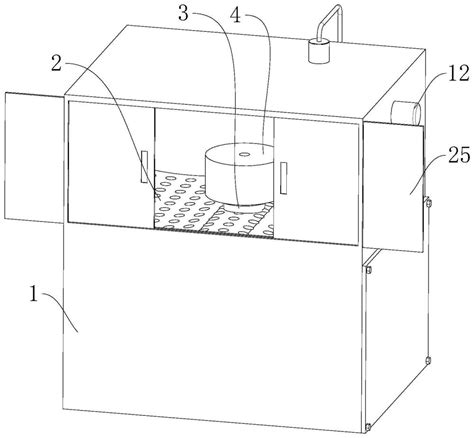 3
4
2
12
25
1