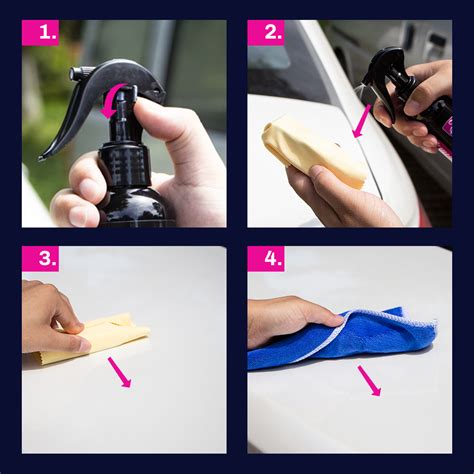 1.

2.

3.

4.