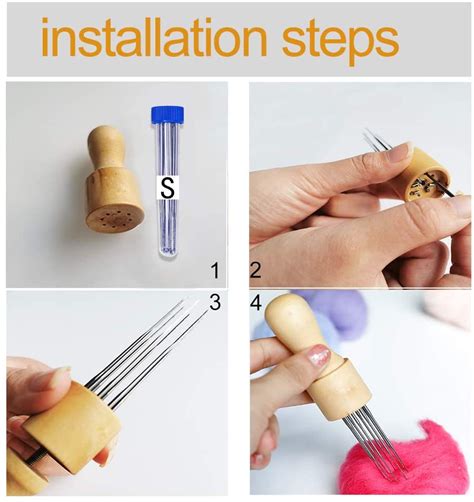 installation steps

S

1

2

3

4