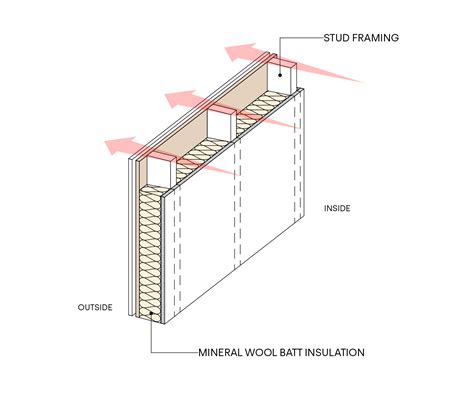 STUD FRAMING

INSIDE

OUTSIDE

MINERAL WOOL BATT INSULATION