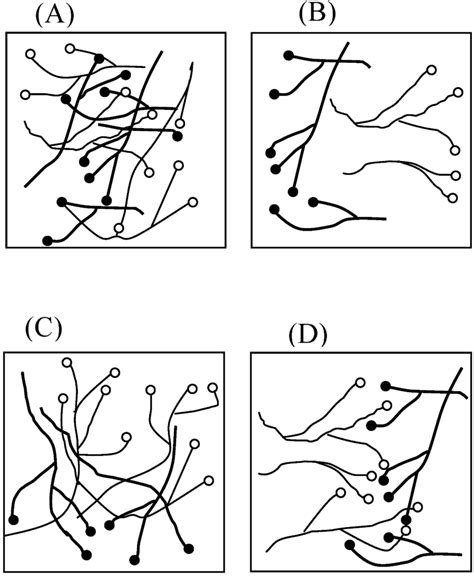 (A)

(B)

(C)

(D)