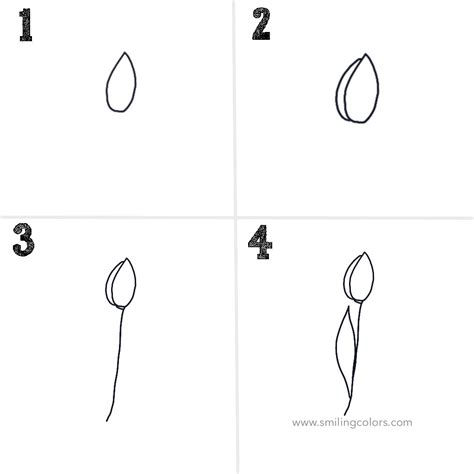 1

2

3

4

www.smilingcolors.com