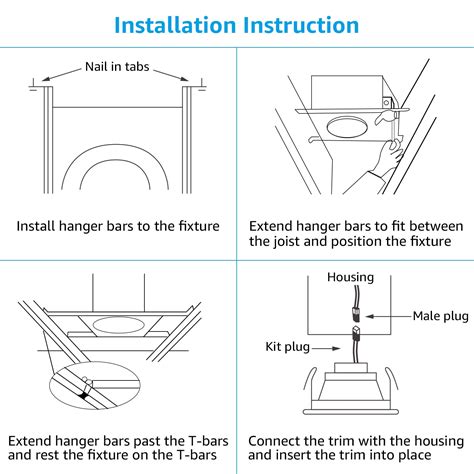 Installation Instruction

Nail in tabs

Install hanger bars to the fixture

Extend hanger bars to fit between the joist and position the fixture

Extend hanger bars past the T-bars and rest the fixture on the T-bars

Housing

Male plug

Kit plug

Connect the trim with the housing and insert the trim into place