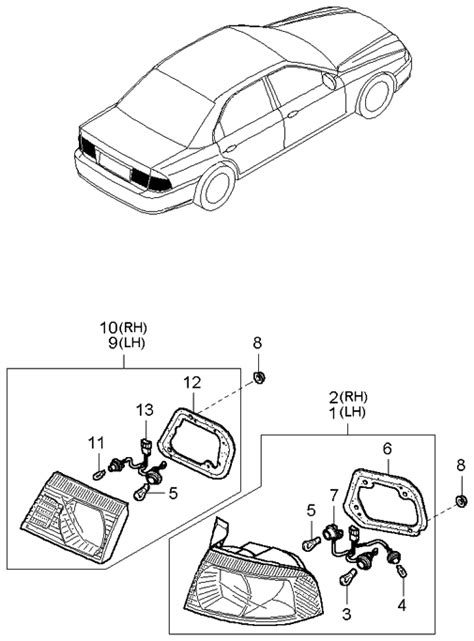 10(RH)
9(LH)

8

12

13

11

5

2(RH)
1(LH)

6

8

7

5

3

4