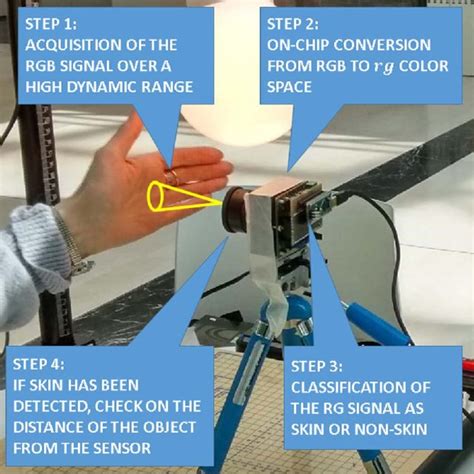 STEP 1:
ACQUISITION OF THE RGB SIGNAL OVER A HIGH DYNAMIC RANGE

STEP 2:
ON-CHIP CONVERSION FROM RGB TO $rg$ COLOR SPACE

STEP 4:
IF SKIN HAS BEEN DETECTED, CHECK ON THE DISTANCE OF THE OBJECT FROM THE SENSOR

STEP 3:
CLASSIFICATION OF THE RG SIGNAL AS SKIN OR NON-SKIN