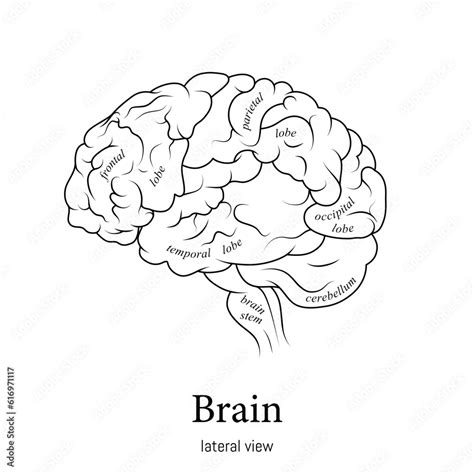 frontal lobe

parietal lobe

occipital lobe

temporal lobe

brain stem

cerebellum

Brain

lateral view

Adobe Stock | #616971117