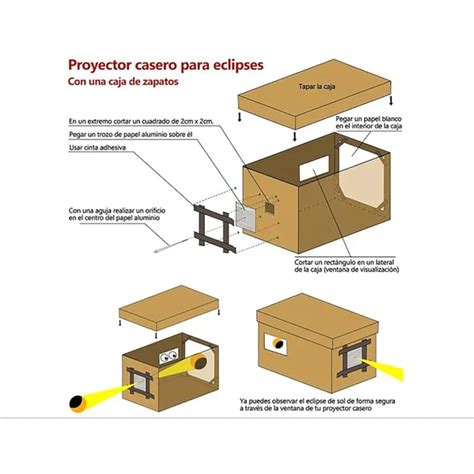 Proyector casero para eclipses
Con una caja de zapatos

Tapar la caja

En un extremo cortar un cuadrado de 2cm x 2cm.

Pegar un trozo de papel aluminio sobre él

Usar cinta adhesiva

Pegar un papel blanco en el interior de la caja

Con una aguja realizar un orificio en el centro del papel aluminio

Cortar un rectángulo en un lateral de la caja (ventana de visualización)

Ya puedes observar el eclipse de sol de forma segura a través de la ventana de tu proyector casero