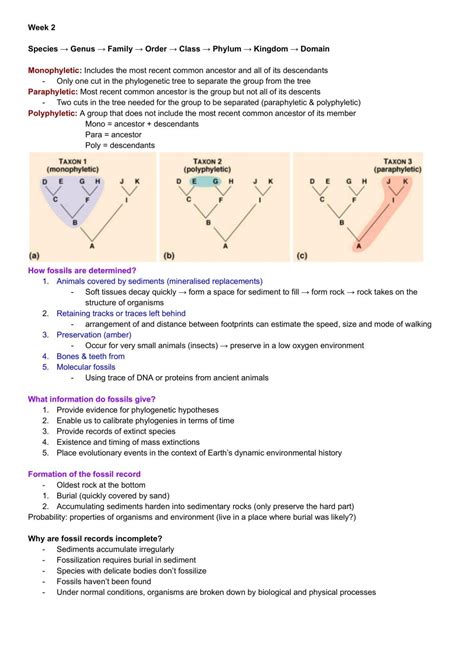 Week 2

Species → Genus → Family → Order → Class → Phylum → Kingdom → Domain

Monophyletic: Includes the most recent common ancestor and all of its descendants
- Only one cut in the phylogenetic tree to separate the group from the tree

Paraphyletic: Most recent common ancestor is the group but not all of its descents
- Two cuts in the tree needed for the group to be separated (paraphyletic & polyphyletic)

Polyphyletic: A group that does not include the most recent common ancestor of its member
Mono = ancestor + descendants
Para = ancestor
Poly = descendants

TAXON 1 (monophyletic)
D E G H J K
C F I
B
A
(a)

TAXON 2 (polyphyletic)
D E G H J K
C F I
B
A
(b)

TAXON 3 (paraphyletic)
D E G H J K
C F I
B
A
(c)

How fossils are determined?
1. Animals covered by sediments (mineralised replacements)
- Soft tissues decay quickly → form a space for sediment to fill → form rock → rock takes on the structure of organisms
2. Retaining tracks or traces left behind
- arrangement of and distance between footprints can estimate the speed, size and mode of walking
3. Preservation (amber)
- Occur for very small animals (insects) → preserve in a low oxygen environment
4. Bones & teeth from
5. Molecular fossils
- Using trace of DNA or proteins from ancient animals

What information do fossils give?
1. Provide evidence for phylogenetic hypotheses
2. Enable us to calibrate phylogenies in terms of time
3. Provide records of extinct species
4. Existence and timing of mass extinctions
5. Place evolutionary events in the context of Earth's dynamic environmental history

Formation of the fossil record
- Oldest rock at the bottom
1. Burial (quickly covered by sand)
2. Accumulating sediments harden into sedimentary rocks (only preserve the hard part)
Probability: properties of organisms and environment (live in a place where burial was likely?)

Why are fossil records incomplete?
- Sediments accumulate irregularly
- Fossilization requires burial in sediment
- Species with delicate bodies don't fossilize
- Fossils haven't been found
- Under normal conditions, organisms are broken down by biological and physical processes