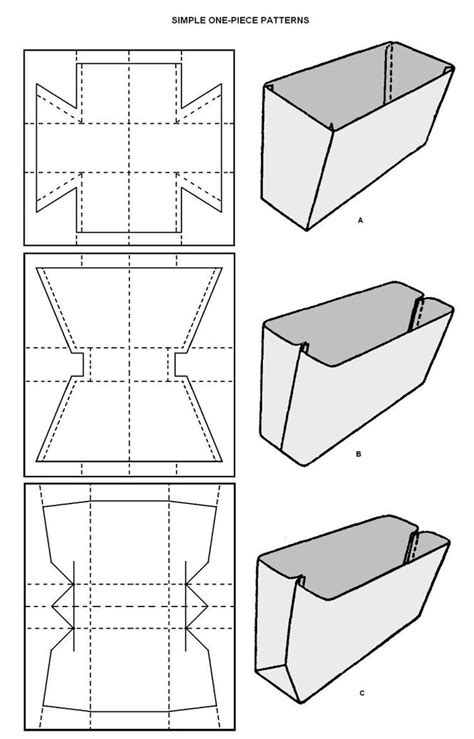 SIMPLE ONE-PIECE PATTERNS

A

B

C