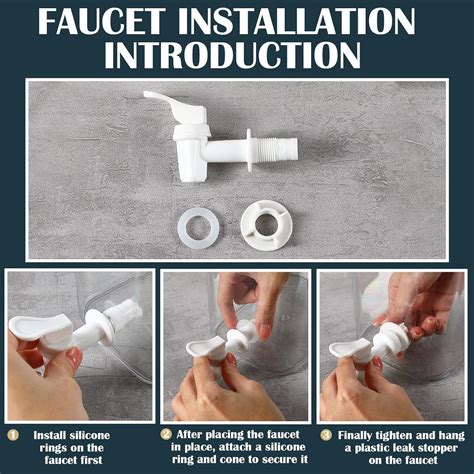 FAUCET INSTALLATION INTRODUCTION

1 Install silicone rings on the faucet first

2 After placing the faucet in place, attach a silicone ring and cone to secure it

3 Finally tighten and hang a plastic leak stopper on the faucet