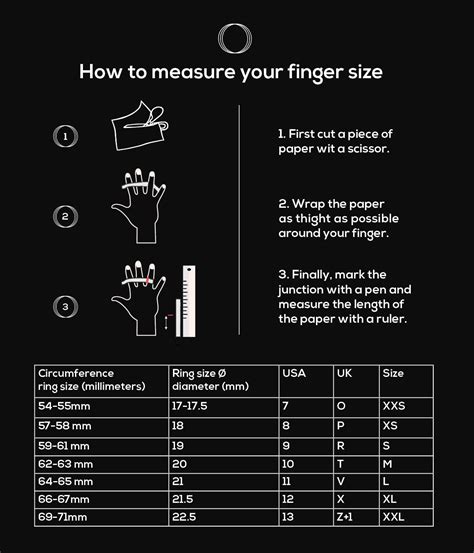 How to measure your finger size

1

2

3

1. First cut a piece of paper wit a scissor.

2. Wrap the paper as thight as possible around your finger.

3. Finally, mark the junction with a pen and measure the length of the paper with a ruler.

| Circumference ring size (millimeters) | Ring size Ø diameter (mm) | USA | UK | Size |
|---|---|---|---|---|
| 54-55mm | 17-17.5 | 7 | O | XXS |
| 57-58 mm | 18 | 8 | P | XS |
| 59-61 mm | 19 | 9 | R | S |
| 62-63 mm | 20 | 10 | T | M |
| 64-65 mm | 21 | 11 | V | L |
| 66-67mm | 21.5 | 12 | X | XL |
| 69-71mm | 22.5 | 13 | Z+1 | XXL |