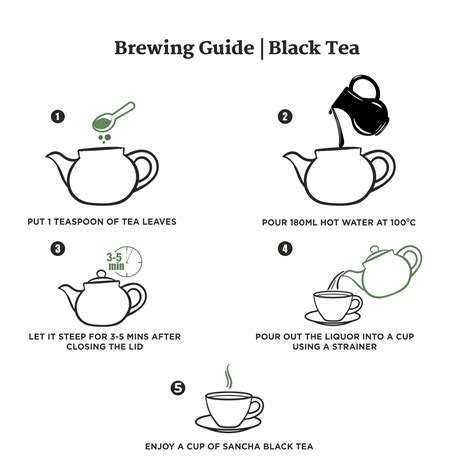 Brewing Guide | Black Tea

1

PUT 1 TEASPOON OF TEA LEAVES

2

POUR 180ML HOT WATER AT 100°C

3

3-5 min

LET IT STEEP FOR 3-5 MINS AFTER CLOSING THE LID

4

POUR OUT THE LIQUOR INTO A CUP USING A STRAINER

5

ENJOY A CUP OF SANCHA BLACK TEA