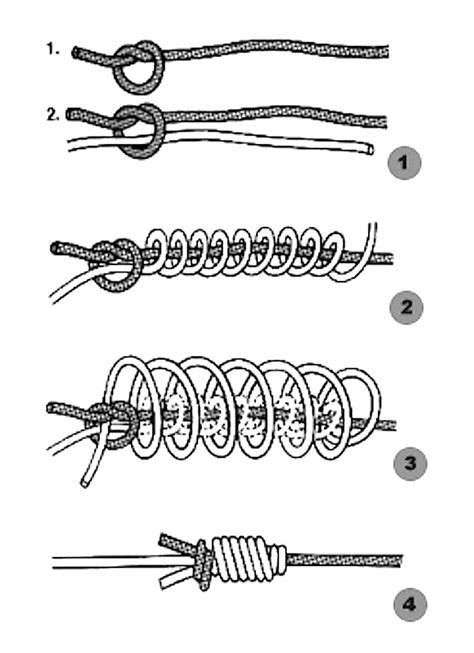 1.

2.

1

2

3

4