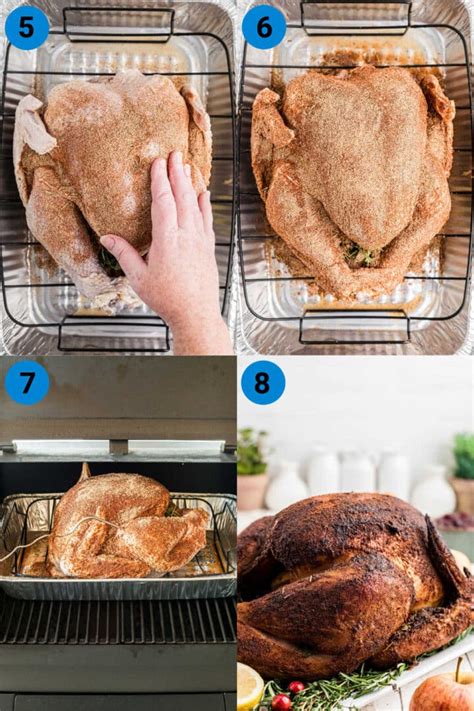 5
6
7
8