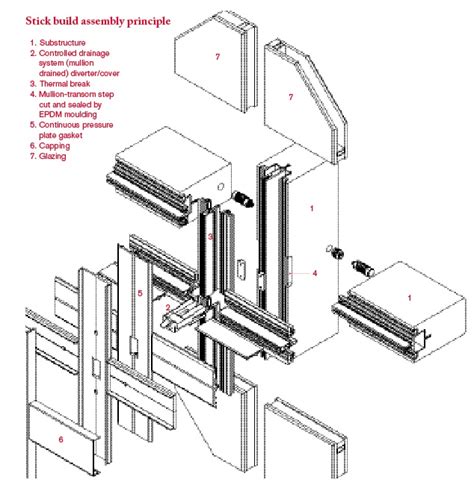 Stick build assembly principle

1. Substructure
2. Controlled drainage system (mullion drained) diverter/cover
3. Thermal break
4. Mullion-transom step cut and sealed by EPDM moulding
5. Continuous pressure plate gasket
6. Capping
7. Glazing

7

7

1

3

4

1

5

2

6