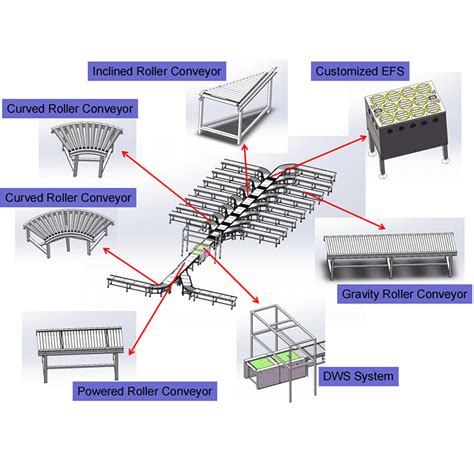 Inclined Roller Conveyor

Customized EFS

Curved Roller Conveyor

Curved Roller Conveyor

Gravity Roller Conveyor

DWS System

Powered Roller Conveyor