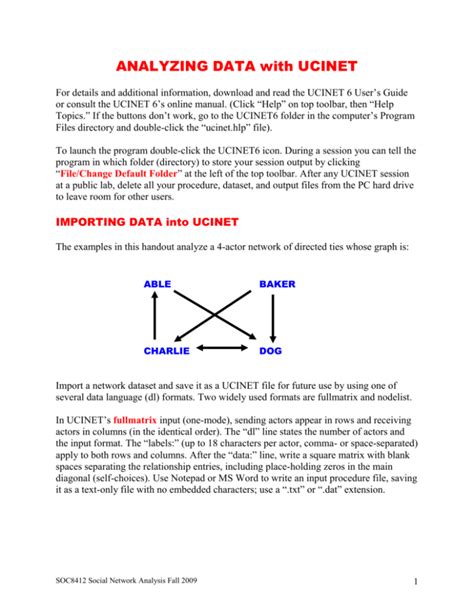 ANALYZING DATA with UCINET

For details and additional information, download and read the UCINET 6 User's Guide or consult the UCINET 6's online manual. (Click "Help" on top toolbar, then "Help Topics." If the buttons don't work, go to the UCINET6 folder in the computer's Program Files directory and double-click the "ucinet.hlp" file).

To launch the program double-click the UCINET6 icon. During a session you can tell the program in which folder (directory) to store your session output by clicking "File/Change Default Folder" at the left of the top toolbar. After any UCINET session at a public lab, delete all your procedure, dataset, and output files from the PC hard drive to leave room for other users.

IMPORTING DATA into UCINET

The examples in this handout analyze a 4-actor network of directed ties whose graph is:

ABLE
BAKER
CHARLIE
DOG

Import a network dataset and save it as a UCINET file for future use by using one of several data language (dl) formats. Two widely used formats are fullmatrix and nodelist.

In UCINET's fullmatrix input (one-mode), sending actors appear in rows and receiving actors in columns (in the identical order). The "dl" line states the number of actors and the input format. The "labels:" (up to 18 characters per actor, comma- or space-separated) apply to both rows and columns. After the "data:" line, write a square matrix with blank spaces separating the relationship entries, including place-holding zeros in the main diagonal (self-choices). Use Notepad or MS Word to write an input procedure file, saving it as a text-only file with no embedded characters; use a ".txt" or ".dat" extension.

SOC8412 Social Network Analysis Fall 2009
1