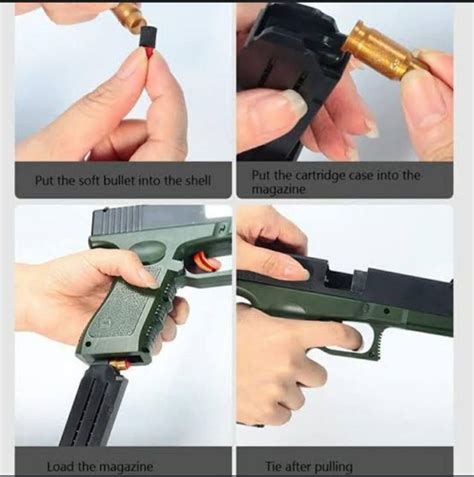 Put the soft bullet into the shell

Put the cartridge case into the magazine

Load the magazine

Tie after pulling