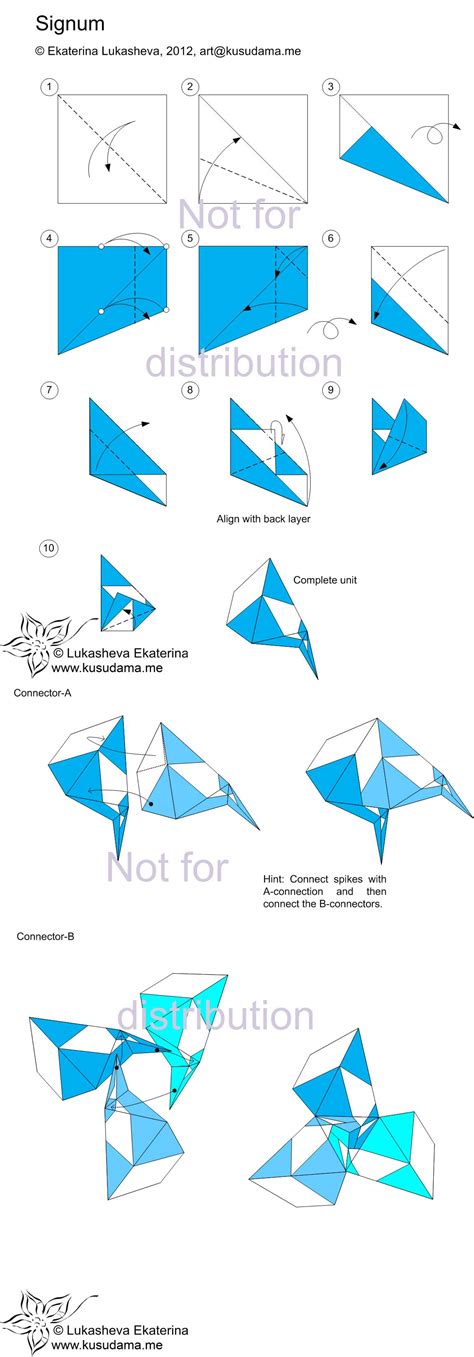 Signum
© Ekaterina Lukasheva, 2012, art@kusudama.me

1
2
3

Not for

4
5
6

distribution

7
8
9

Align with back layer

10

Complete unit

© Lukasheva Ekaterina
www.kusudama.me

Connector-A

Not for

Hint: Connect spikes with A-connection and then connect the B-connectors.

Connector-B

distribution

© Lukasheva Ekaterina
www.kusudama.me